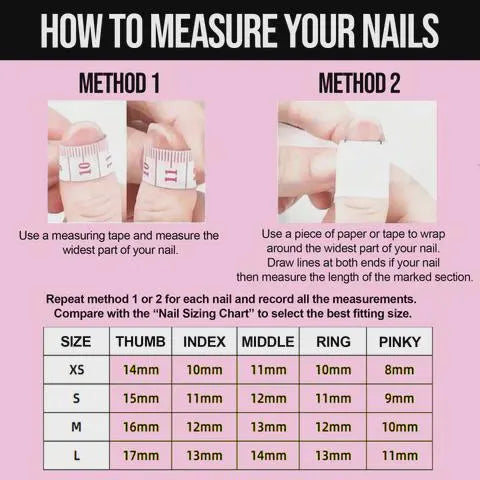 HOW TO MEASURE YOUR NAILS

METHOD 1

10

11

Use a measuring tape and measure the widest part of your nail.

METHOD 2

Use a piece of paper or tape to wrap around the widest part of your nail. Draw lines at both ends if your nail then measure the length of the marked section.

Repeat method 1 or 2 for each nail and record all the measurements. Compare with the "Nail Sizing Chart" to select the best fitting size.

| SIZE | THUMB | INDEX | MIDDLE | RING | PINKY |
|---|---|---|---|---|---|
| XS | 14mm | 10mm | 11mm | 10mm | 8mm |
| S | 15mm | 11mm | 12mm | 11mm | 9mm |
| M | 16mm | 12mm | 13mm | 12mm | 10mm |
| L | 17mm | 13mm | 14mm | 13mm | 11mm |