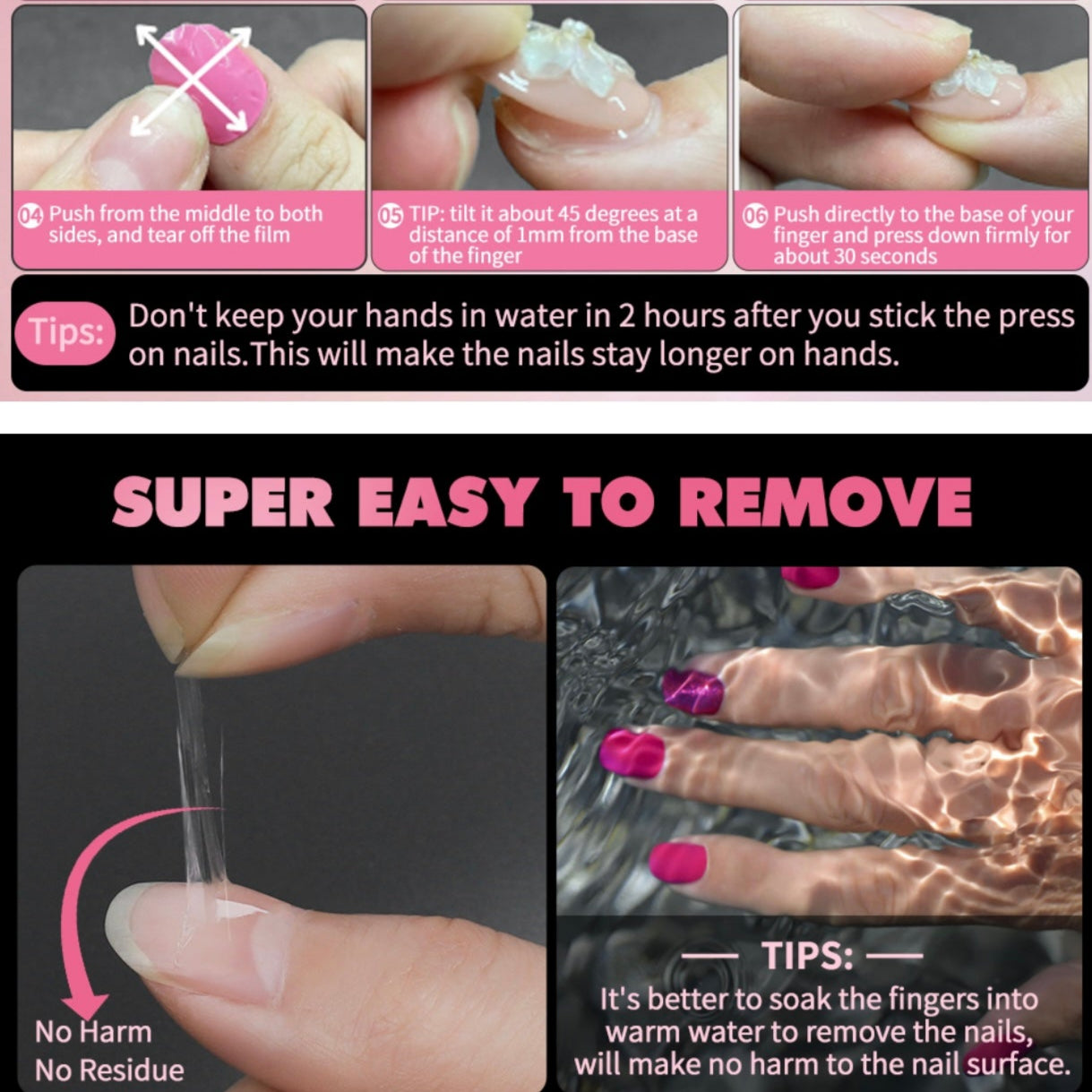 04 Push from the middle to both sides, and tear off the film

05 TIP: tilt it about 45 degrees at a distance of 1mm from the base of the finger

06 Push directly to the base of your finger and press down firmly for about 30 seconds

Tips: Don't keep your hands in water in 2 hours after you stick the press on nails.This will make the nails stay longer on hands.

SUPER EASY TO REMOVE

No Harm
No Residue

— TIPS: —
It's better to soak the fingers into warm water to remove the nails, will make no harm to the nail surface.